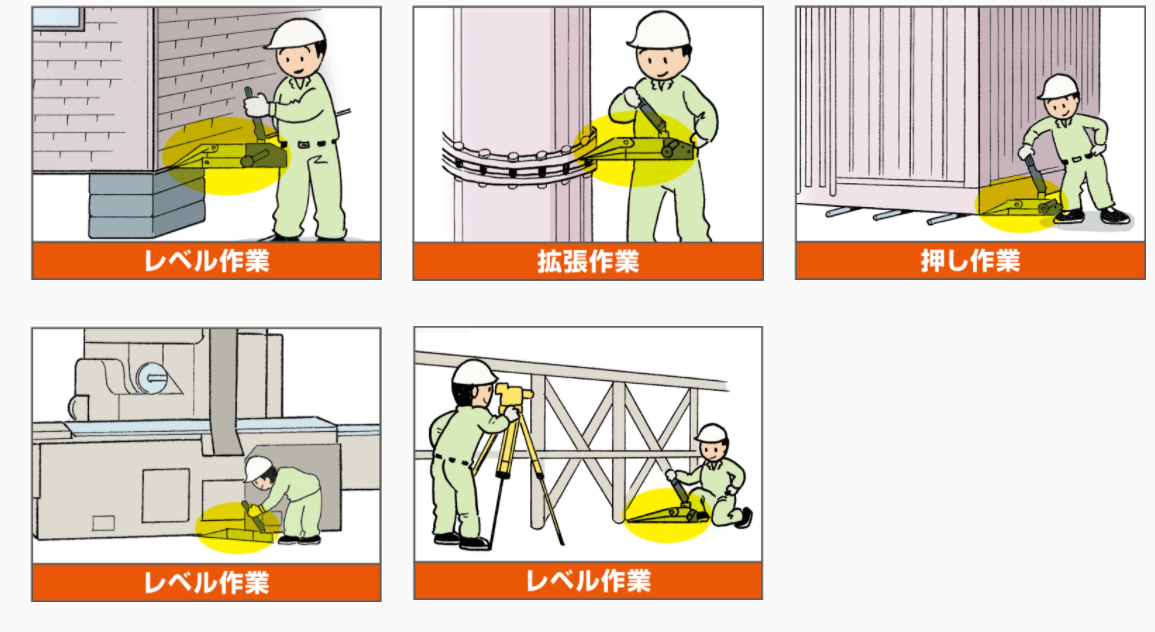 レベル作業

拡張作業

押し作業

レベル作業

レベル作業